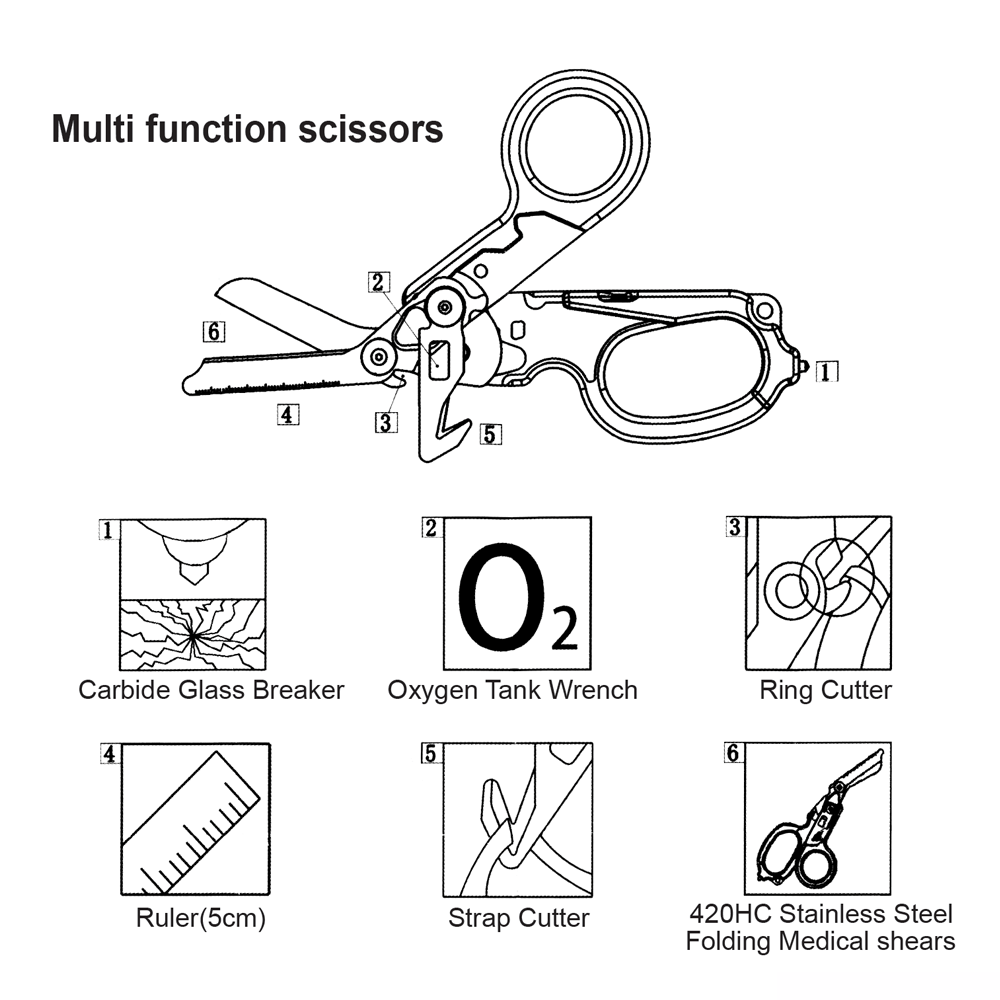 Multi function scissors

2
6
1
4
3
5

1
Carbide Glass Breaker

2
$O_2$
Oxygen Tank Wrench

3
Ring Cutter

4
Ruler(5cm)

5
Strap Cutter

6
420HC Stainless Steel Folding Medical shears