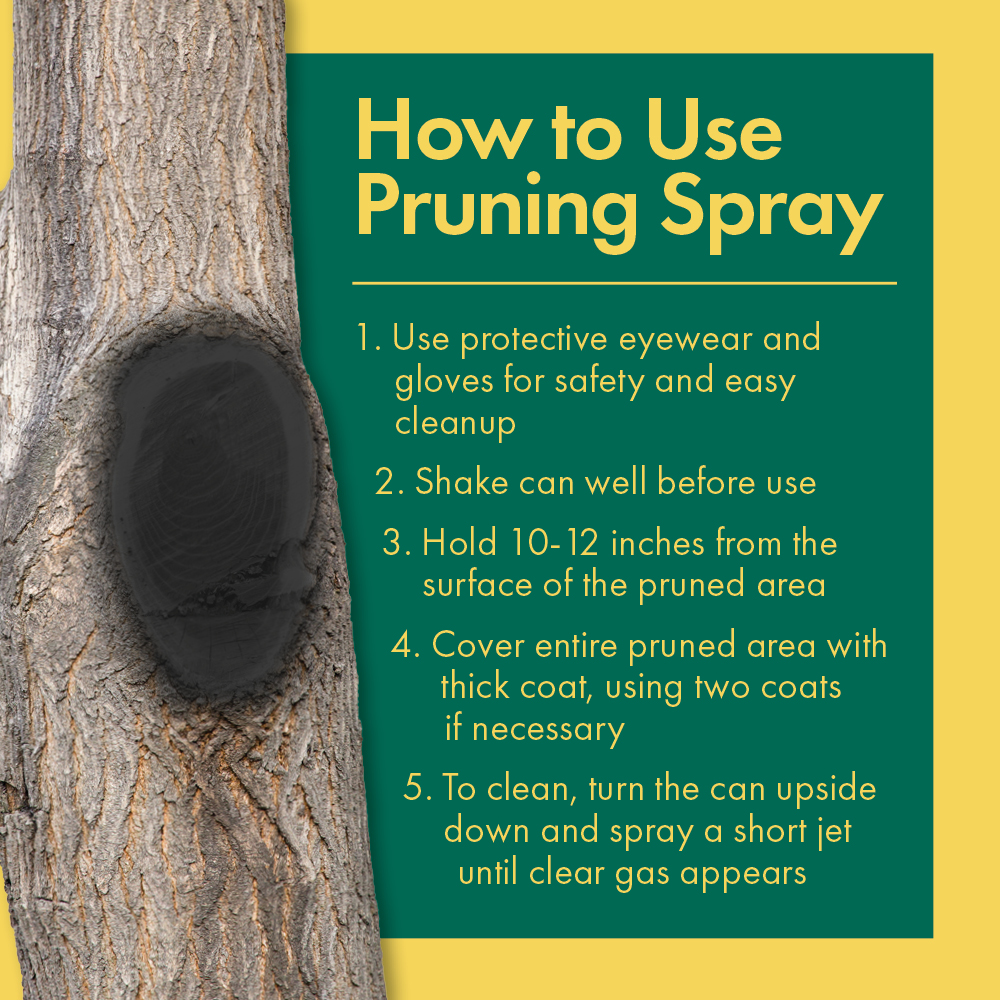 How to Use Pruning Spray

1. Use protective eyewear and gloves for safety and easy cleanup

2. Shake can well before use

3. Hold 10-12 inches from the surface of the pruned area

4. Cover entire pruned area with thick coat, using two coats if necessary

5. To clean, turn the can upside down and spray a short jet until clear gas appears