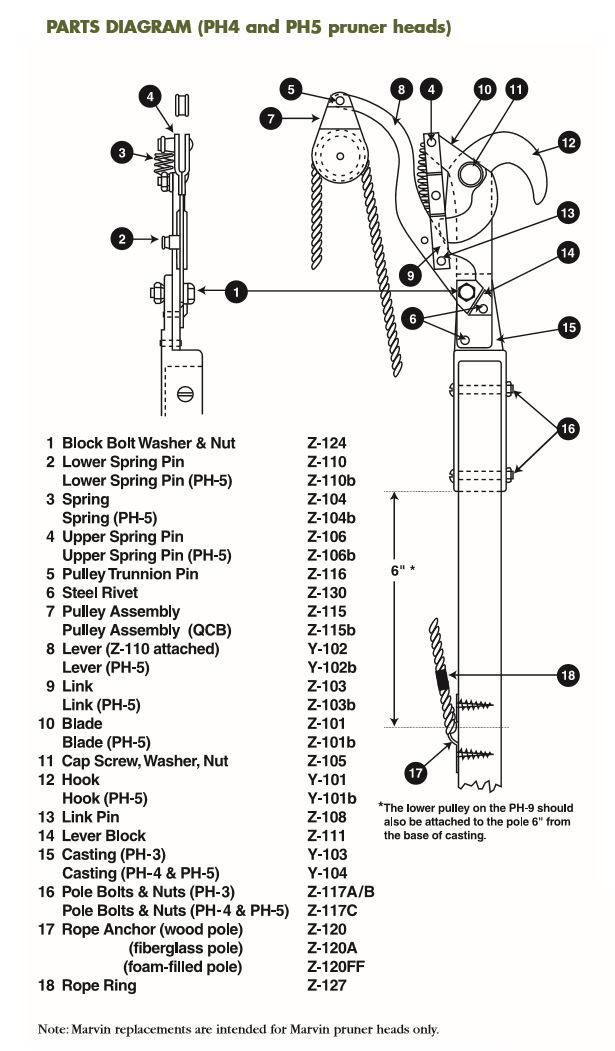 PARTS DIAGRAM (PH4 and PH5 pruner heads)

4
3
2
1
5
7
8
4
10
11
12
13
9
14
6
15
16
6" *
18
17

| | | |
|---|---|---|
| 1 | Block Bolt Washer & Nut | Z-124 |
| 2 | Lower Spring Pin | Z-110 |
| | Lower Spring Pin (PH-5) | Z-110b |
| 3 | Spring | Z-104 |
| | Spring (PH-5) | Z-104b |
| 4 | Upper Spring Pin | Z-106 |
| | Upper Spring Pin (PH-5) | Z-106b |
| 5 | Pulley Trunnion Pin | Z-116 |
| 6 | Steel Rivet | Z-130 |
| 7 | Pulley Assembly | Z-115 |
| | Pulley Assembly (QCB) | Z-115b |
| 8 | Lever (Z-110 attached) | Y-102 |
| | Lever (PH-5) | Y-102b |
| 9 | Link | Z-103 |
| | Link (PH-5) | Z-103b |
| 10 | Blade | Z-101 |
| | Blade (PH-5) | Z-101b |
| 11 | Cap Screw, Washer, Nut | Z-105 |
| 12 | Hook | Y-101 |
| | Hook (PH-5) | Y-101b |
| 13 | Link Pin | Z-108 |
| 14 | Lever Block | Z-111 |
| 15 | Casting (PH-3) | Y-103 |
| | Casting (PH-4 & PH-5) | Y-104 |
| 16 | Pole Bolts & Nuts (PH-3) | Z-117A/B |
| | Pole Bolts & Nuts (PH-4 & PH-5) | Z-117C |
| 17 | Rope Anchor (wood pole) | Z-120 |
| | (fiberglass pole) | Z-120A |
| | (foam-filled pole) | Z-120FF |
| 18 | Rope Ring | Z-127 |

*The lower pulley on the PH-9 should also be attached to the pole 6" from the base of casting.

Note: Marvin replacements are intended for Marvin pruner heads only.